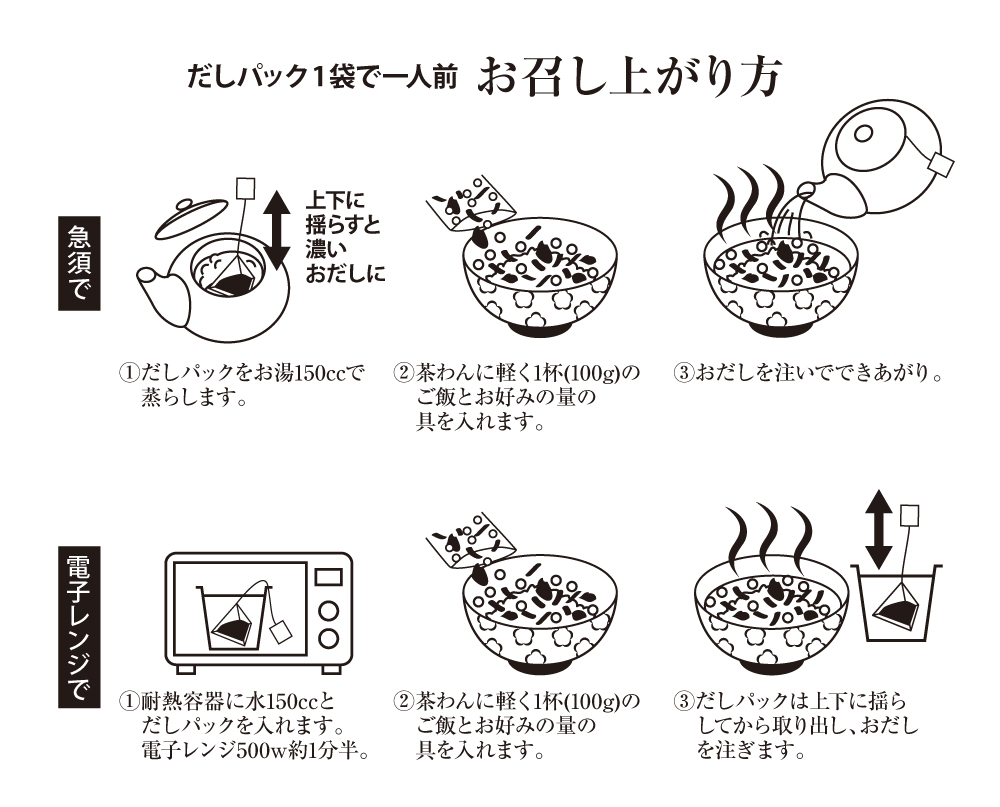 だしパック1袋で一人前　お召し上がり方

急須で

上下に揺らすと濃いおだしに

①だしパックをお湯150ccで蒸らします。

②茶わんに軽く1杯(100g)のご飯とお好みの量の具を入れます。

③おだしを注いでできあがり。

電子レンジで

①耐熱容器に水150ccとだしパックを入れます。電子レンジ500w約1分半。

②茶わんに軽く1杯(100g)のご飯とお好みの量の具を入れます。

③だしパックは上下に揺らしてから取り出し、おだしを注ぎます。